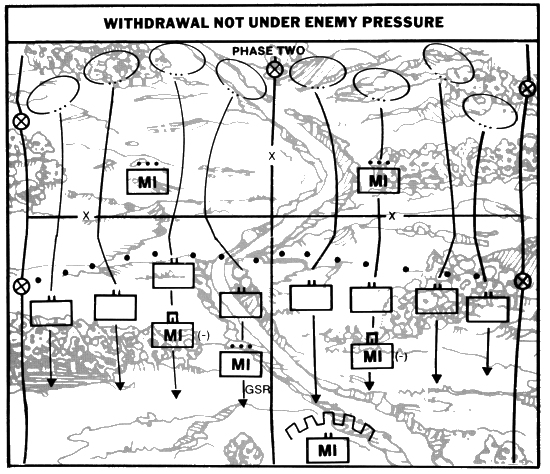 WITHDRAWAL NOT UNDER ENEMY PRESSURE

PHASE TWO

X

MI

MI

X

X

MI (-)

MI

GSR

MI (-)

MI