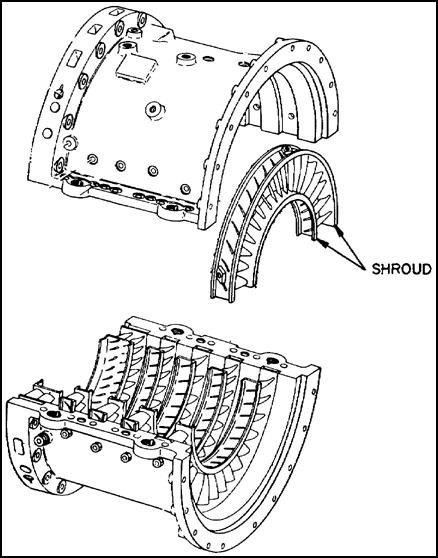 SHROUD