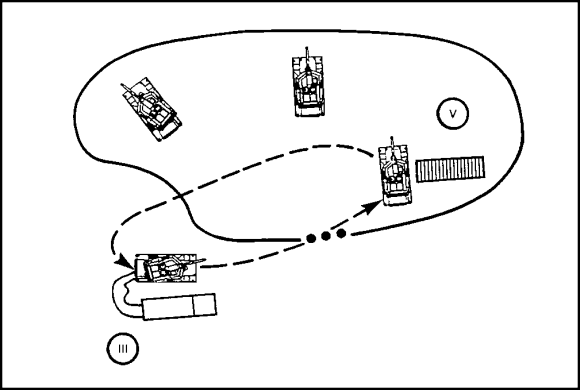 V

III