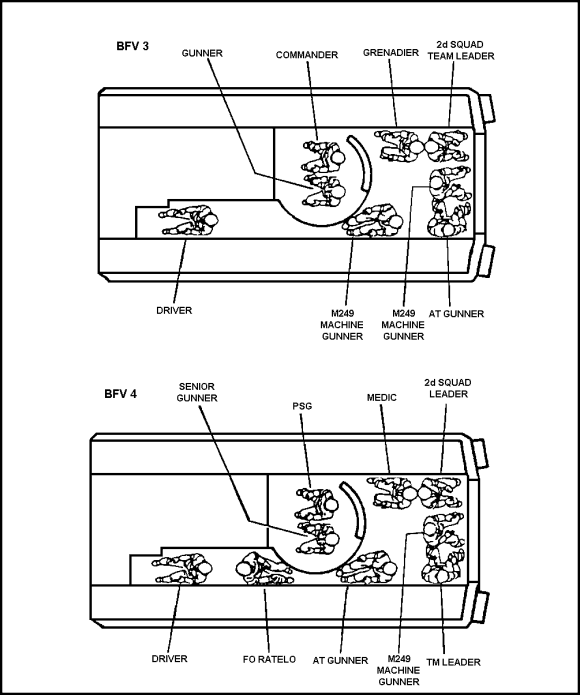 BFV 3

GUNNER

COMMANDER

GRENADIER

2d SQUAD TEAM LEADER

DRIVER

M249 MACHINE GUNNER

M249 MACHINE GUNNER

AT GUNNER

BFV 4

SENIOR GUNNER

PSG

MEDIC

2d SQUAD LEADER

DRIVER

FO RATELO

AT GUNNER

M249 MACHINE GUNNER

TM LEADER