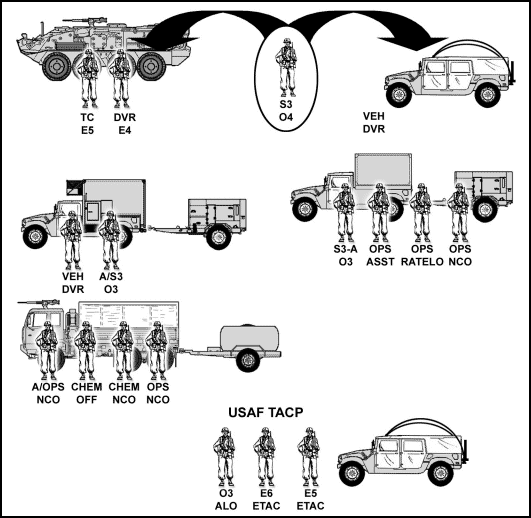 TC
E5

DVR
E4

S3
O4

VEH
DVR

VEH
DVR

A/S3
O3

S3-A
O3

OPS
ASST

OPS
RATELO

OPS
NCO

A/OPS
NCO

CHEM
OFF

CHEM
NCO

OPS
NCO

USAF TACP

O3
ALO

E6
ETAC

E5
ETAC