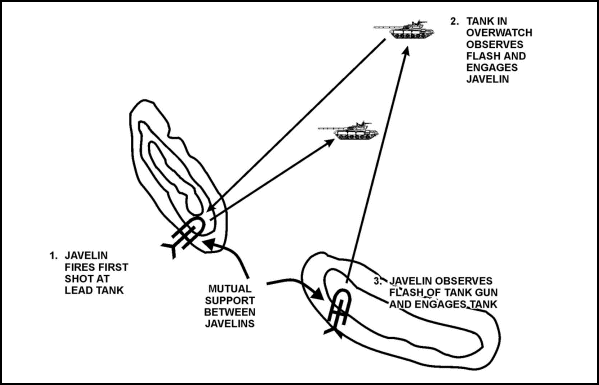 2. TANK IN OVERWATCH OBSERVES FLASH AND ENGAGES JAVELIN

1. JAVELIN FIRES FIRST SHOT AT LEAD TANK

MUTUAL SUPPORT BETWEEN JAVELINS

3. JAVELIN OBSERVES FLASH OF TANK GUN AND ENGAGES TANK