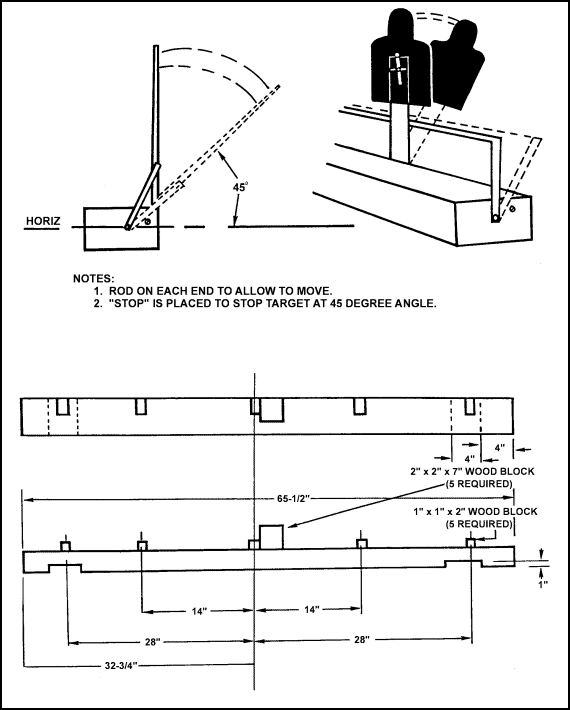 45°

HORIZ

NOTES:
1. ROD ON EACH END TO ALLOW TO MOVE.
2. "STOP" IS PLACED TO STOP TARGET AT 45 DEGREE ANGLE.

4"

4"

2" x 2" x 7" WOOD BLOCK (5 REQUIRED)

65-1/2"

1" x 1" x 2" WOOD BLOCK (5 REQUIRED)

1"

14"

14"

28"

28"

32-3/4"