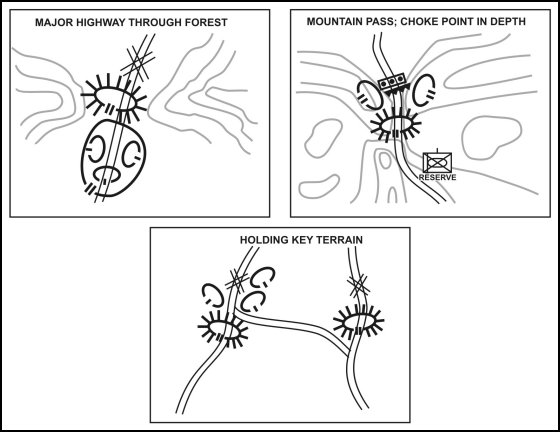 MAJOR HIGHWAY THROUGH FOREST

MOUNTAIN PASS; CHOKE POINT IN DEPTH

RESERVE

HOLDING KEY TERRAIN