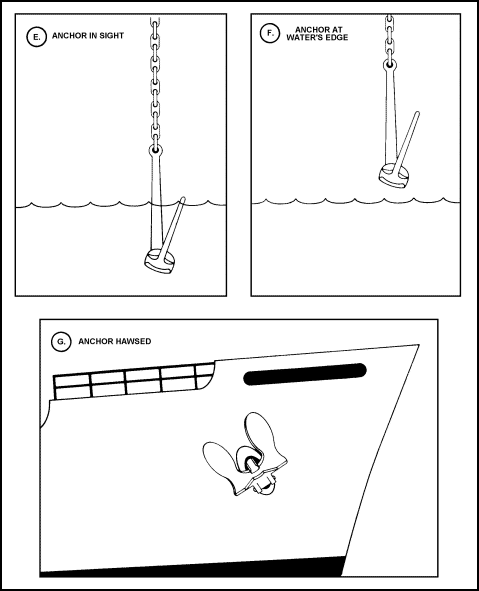 E. ANCHOR IN SIGHT

F. ANCHOR AT WATER'S EDGE

G. ANCHOR HAWSED