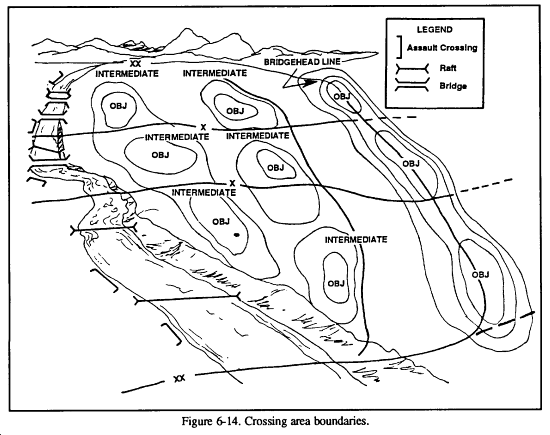 LEGEND
Assault Crossing
Raft
Bridge

XX
INTERMEDIATE
INTERMEDIATE
BRIDGEHEAD LINE
OBJ
OBJ
OBJ
X
INTERMEDIATE
INTERMEDIATE
OBJ
OBJ
OBJ
X
INTERMEDIATE
OBJ
INTERMEDIATE
OBJ
OBJ
XX

Figure 6-14. Crossing area boundaries.